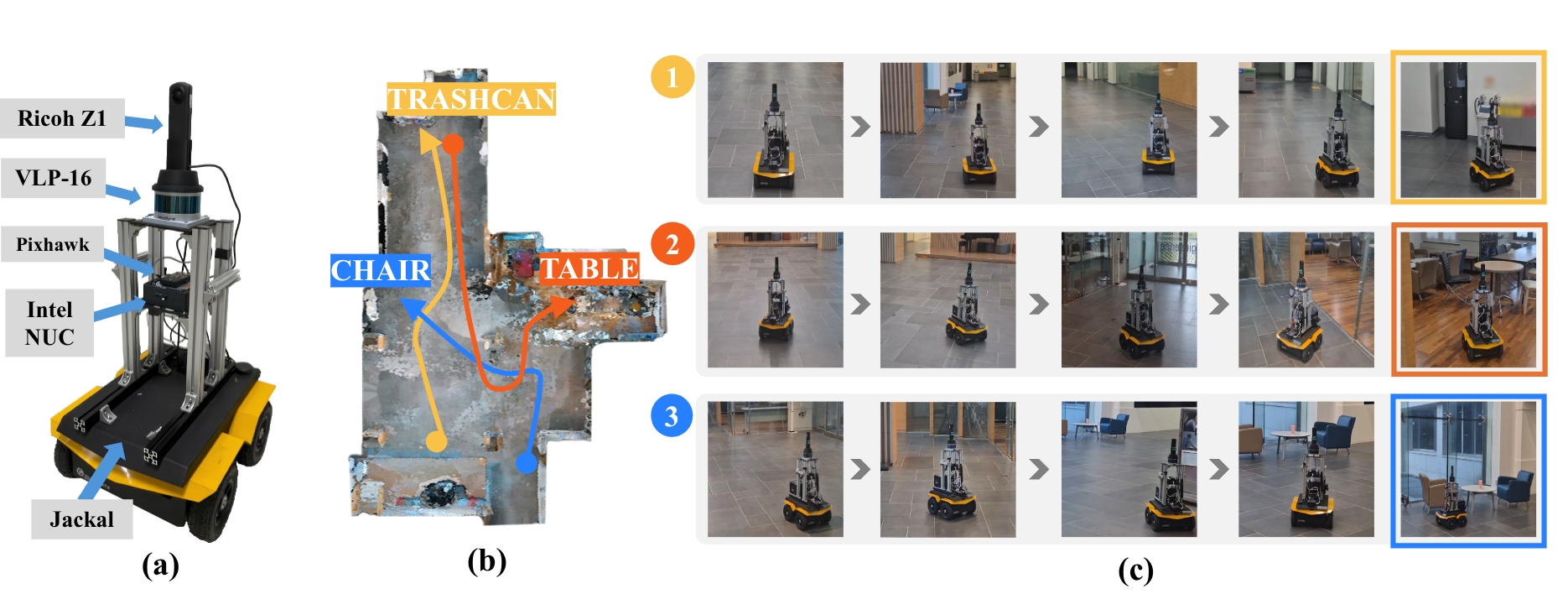 Ricoh Z1

VLP-16

Pixhawk

Intel NUC

Jackal

(a)

TRASHCAN

CHAIR

TABLE

(b)

1

2

3

(c)